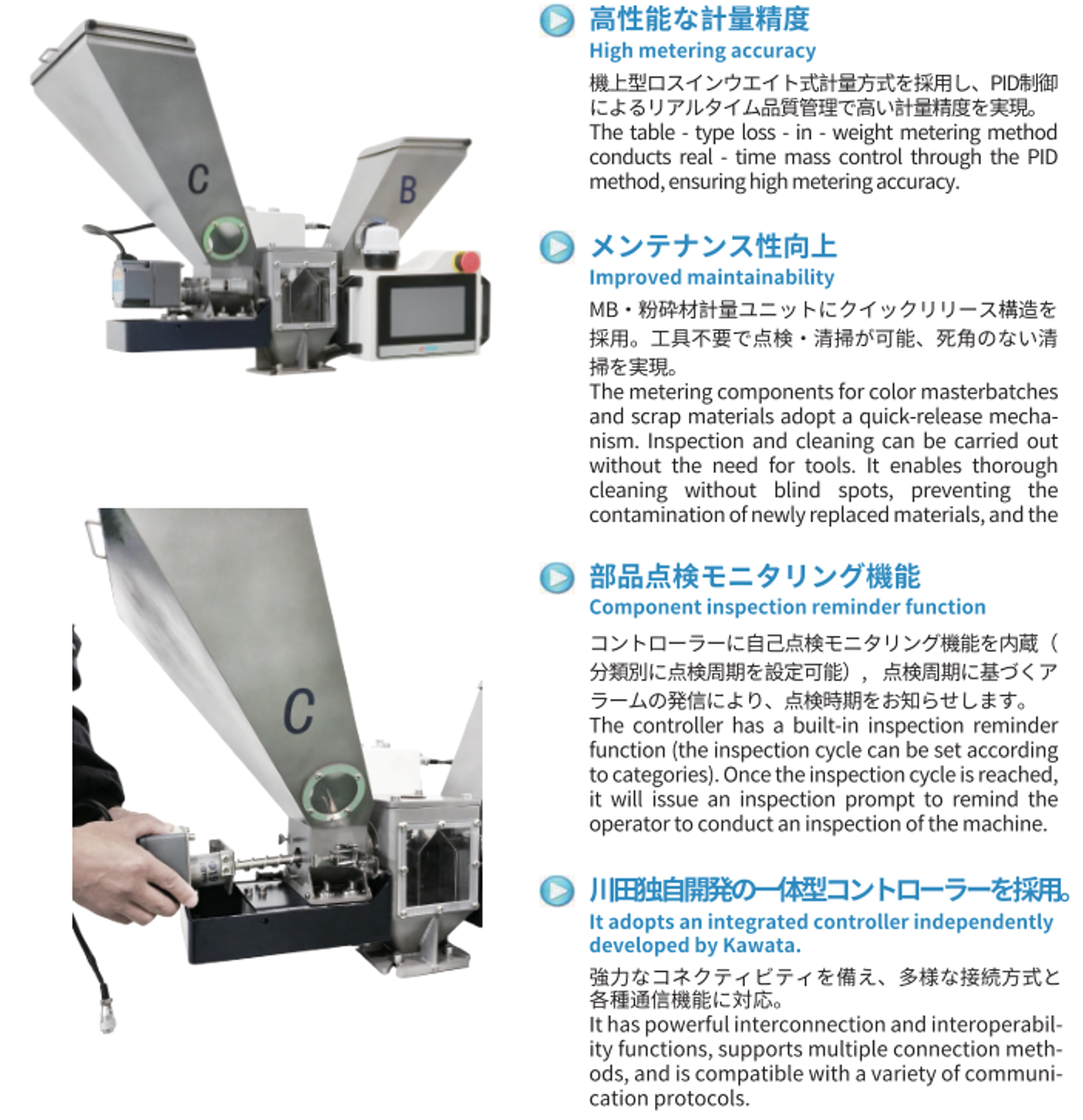 C

B

C

高性能な計量精度
High metering accuracy
機上型ロスインウエイト式計量方式を採用し、PID制御によるリアルタイム品質管理で高い計量精度を実現。
The table - type loss - in - weight metering method conducts real - time mass control through the PID method, ensuring high metering accuracy.

メンテナンス性向上
Improved maintainability
MB・粉砕材計量ユニットにクイックリリース構造を採用。工具不要で点検・清掃が可能、死角のない清掃を実現。
The metering components for color masterbatches and scrap materials adopt a quick-release mechanism. Inspection and cleaning can be carried out without the need for tools. It enables thorough cleaning without blind spots, preventing the contamination of newly replaced materials, and the

部品点検モニタリング機能
Component inspection reminder function
コントローラーに自己点検モニタリング機能を内蔵（分類別に点検周期を設定可能），点検周期に基づくアラームの発信により、点検時期をお知らせします。
The controller has a built-in inspection reminder function (the inspection cycle can be set according to categories). Once the inspection cycle is reached, it will issue an inspection prompt to remind the operator to conduct an inspection of the machine.

川田独自開発の一体型コントローラーを採用。
It adopts an integrated controller independently developed by Kawata.
強力なコネクティビティを備え、多様な接続方式と各種通信機能に対応。
It has powerful interconnection and interoperability functions, supports multiple connection methods, and is compatible with a variety of communication protocols.